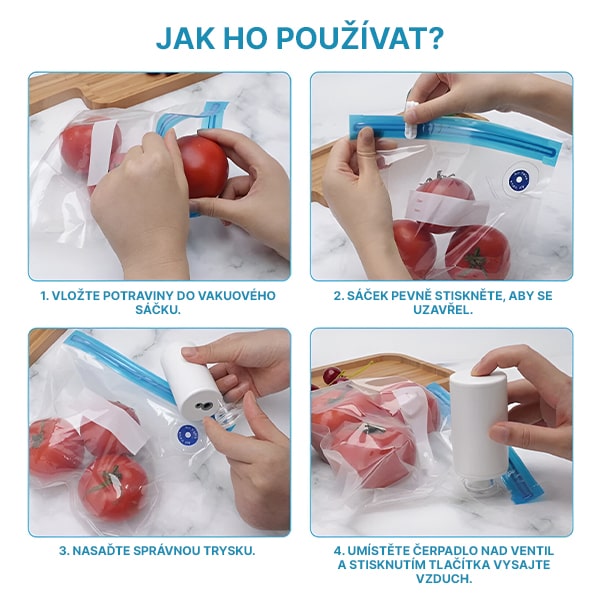 JAK HO POUŽÍVAT?

1. VLOŽTE POTRAVINY DO VAKUOVÉHO SÁČKU.

2. SÁČEK PEVNĚ STISKNĚTE, ABY SE UZAVŘEL.

3. NASAĎTE SPRÁVNOU TRYSKU.

4. UMÍSTĚTE ČERPADLO NAD VENTIL A STISKNUTÍM TLAČÍTKA VYSAJTE VZDUCH.